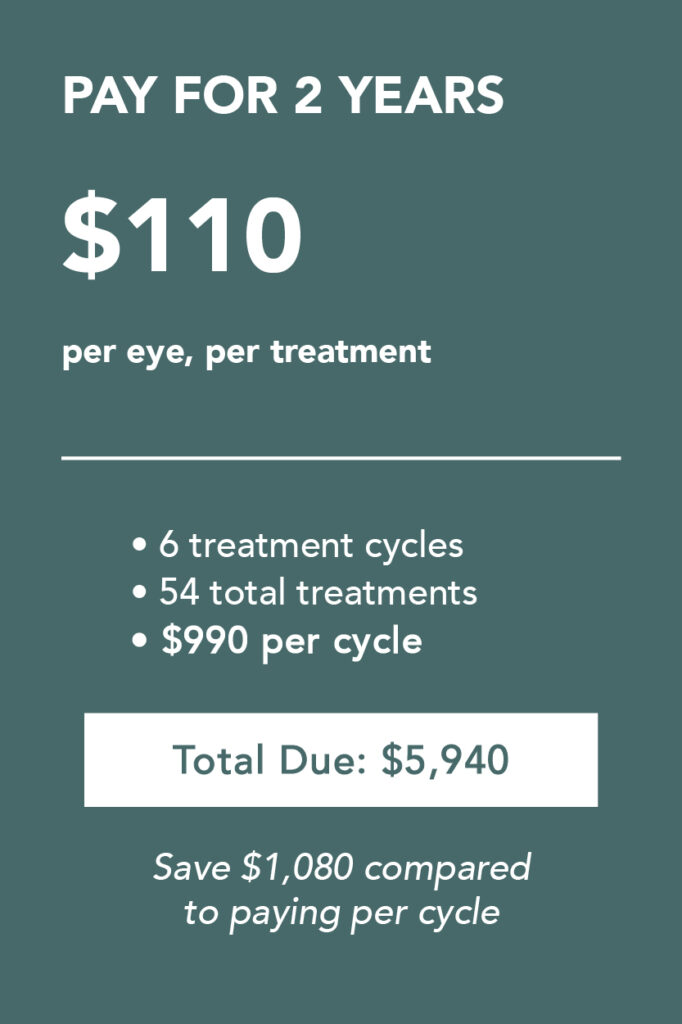 PAY FOR 2 YEARS

$110

per eye, per treatment

• 6 treatment cycles
• 54 total treatments
• $990 per cycle

Total Due: $5,940

Save $1,080 compared to paying per cycle